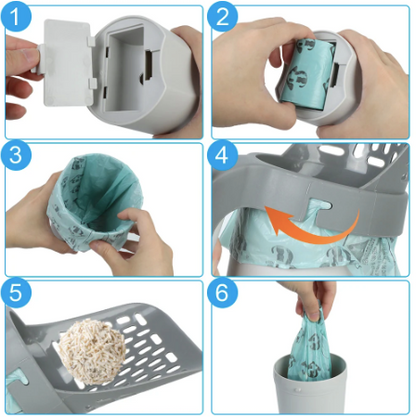 1

2

3

4

5

6