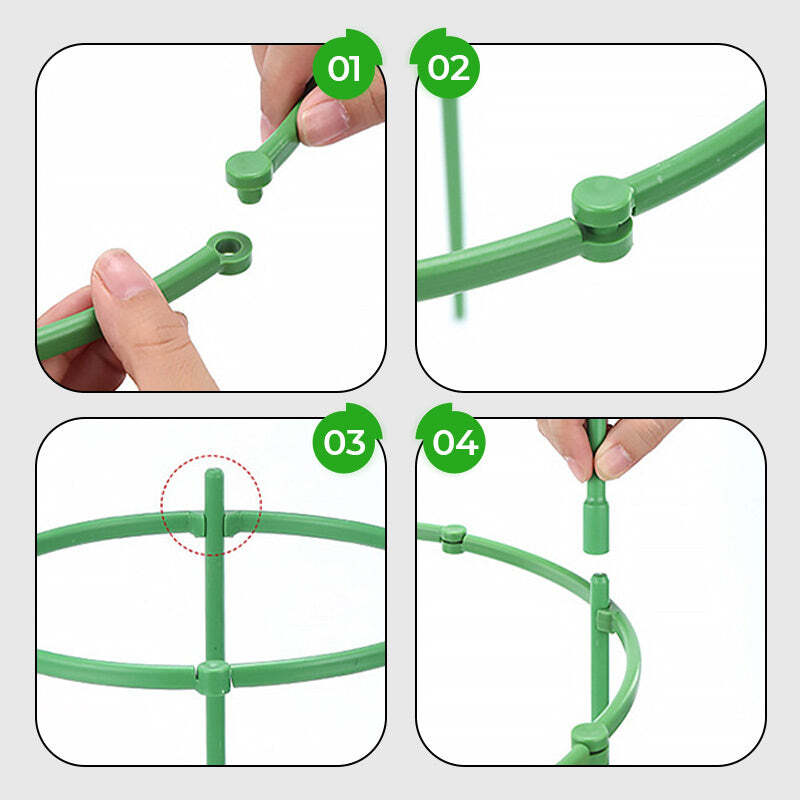 01

02

03

04